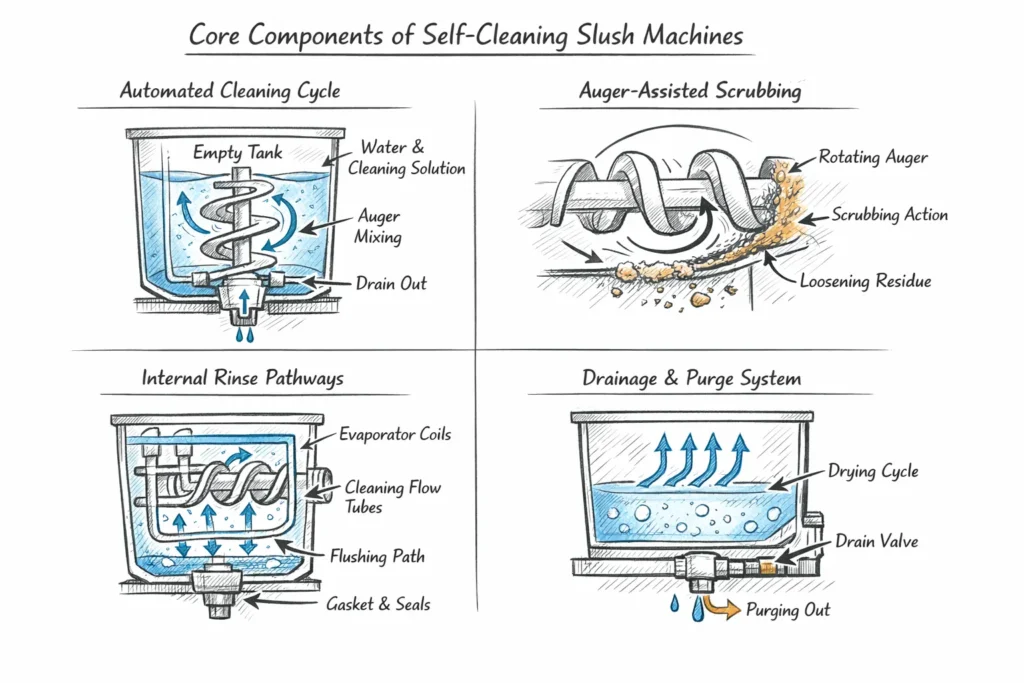 Core Components of Self-Cleaning Slush Machines

Automated Cleaning Cycle

Empty Tank

Water & Cleaning Solution

Auger Mixing

Drain Out

Auger-Assisted Scrubbing

Rotating Auger

Scrubbing Action

Loosening Residue

Internal Rinse Pathways

Evaporator Coils

Cleaning Flow Tubes

Flushing Path

Gasket & Seals

Drainage & Purge System

Drying Cycle

Drain Valve

Purging Out